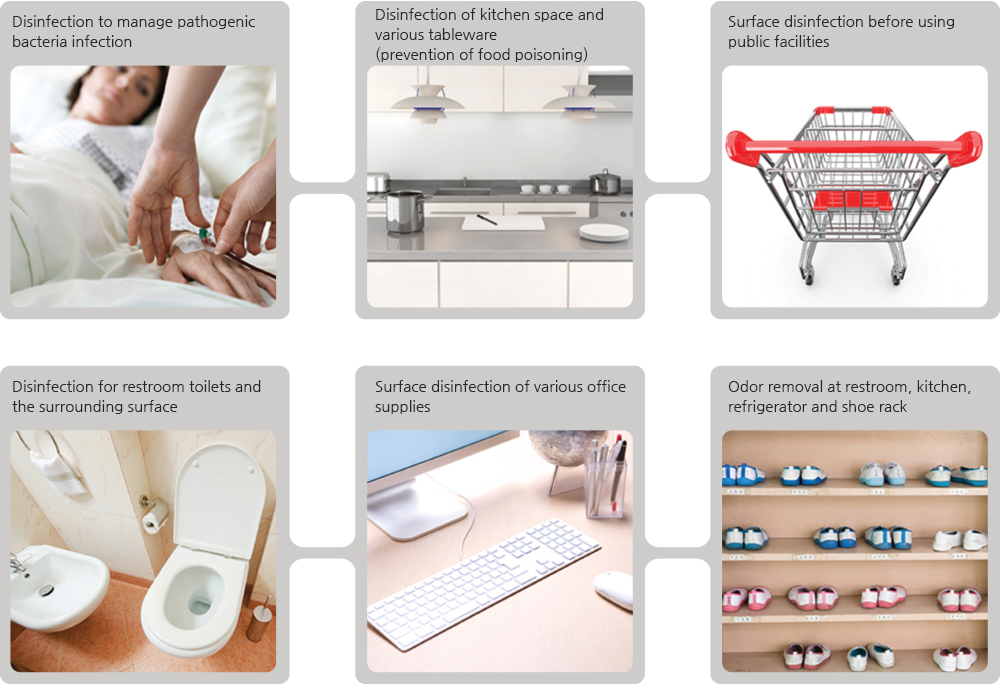 Disinfection to manage pathogenic bacteria infection

Disinfection of kitchen space and various tableware
(prevention of food poisoning)

Surface disinfection before using public facilities

Disinfection for restroom toilets and the surrounding surface

Surface disinfection of various office supplies

Odor removal at restroom, kitchen, refrigerator and shoe rack